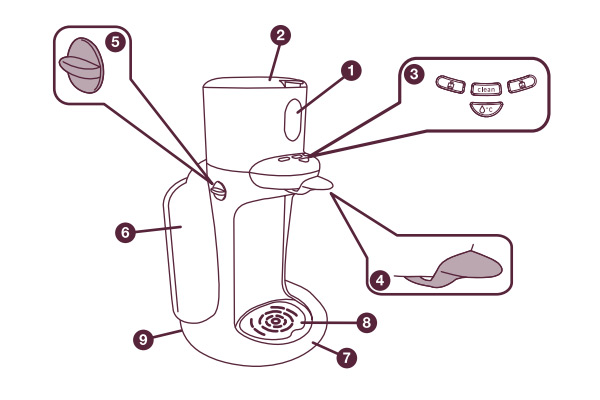 5
2
1
3
clean
°C
6
4
8
9
7